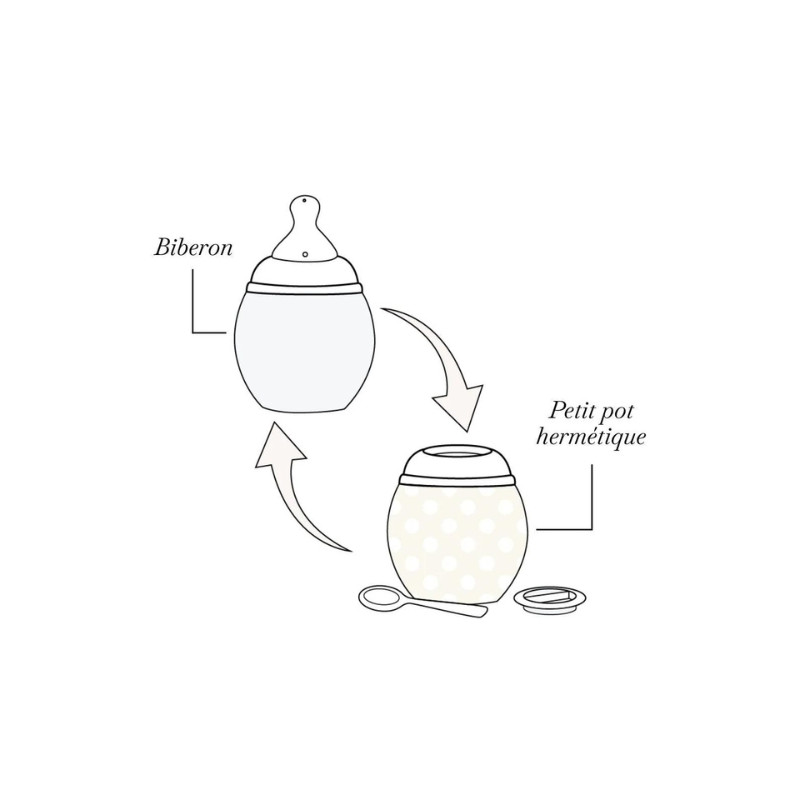 Biberon

Petit pot hermétique